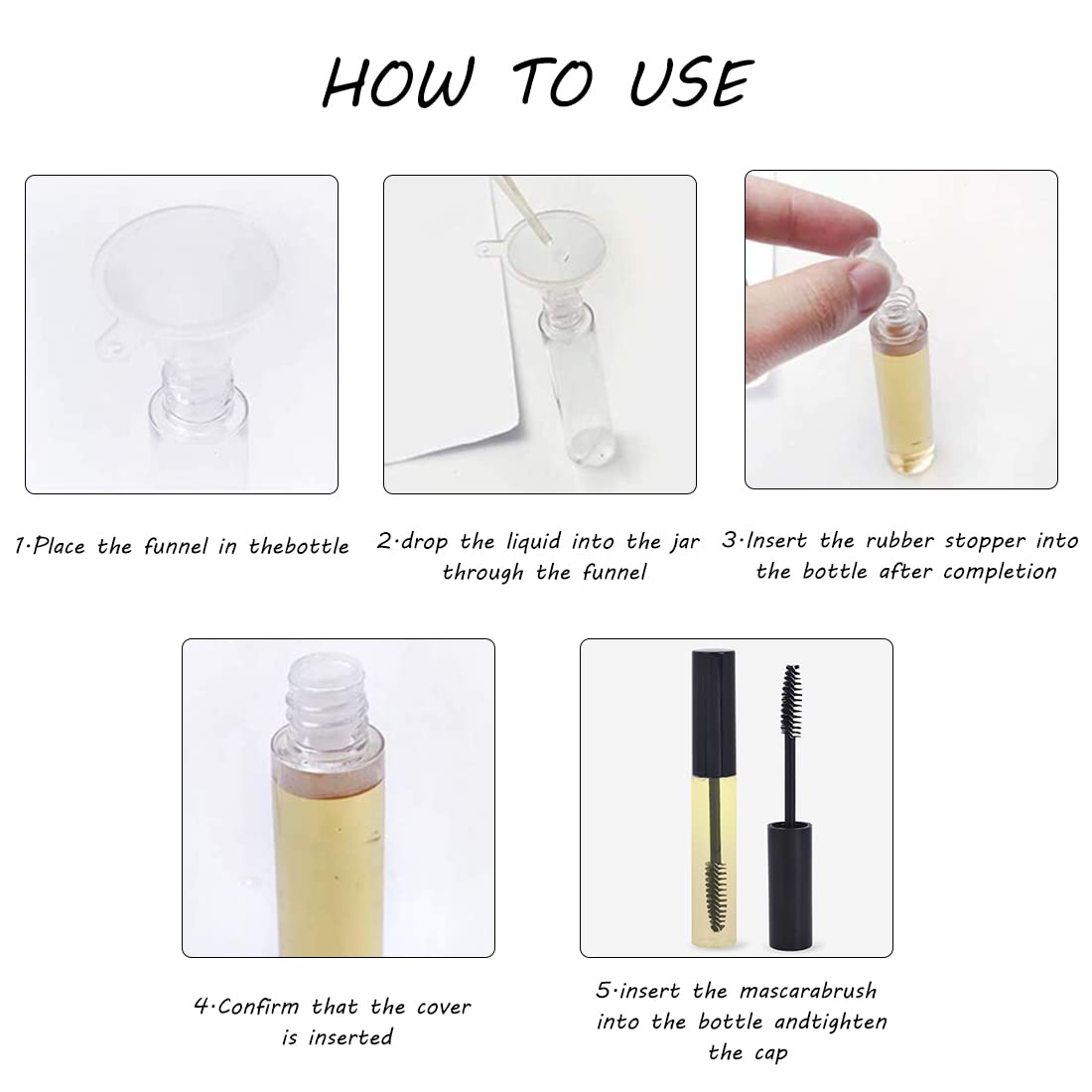 HOW TO USE

1·Place the funnel in thebottle

2·drop the liquid into the jar through the funnel

3·Insert the rubber stopper into the bottle after completion

4·Confirm that the cover is inserted

5·insert the mascarabrush into the bottle andtighten the cap